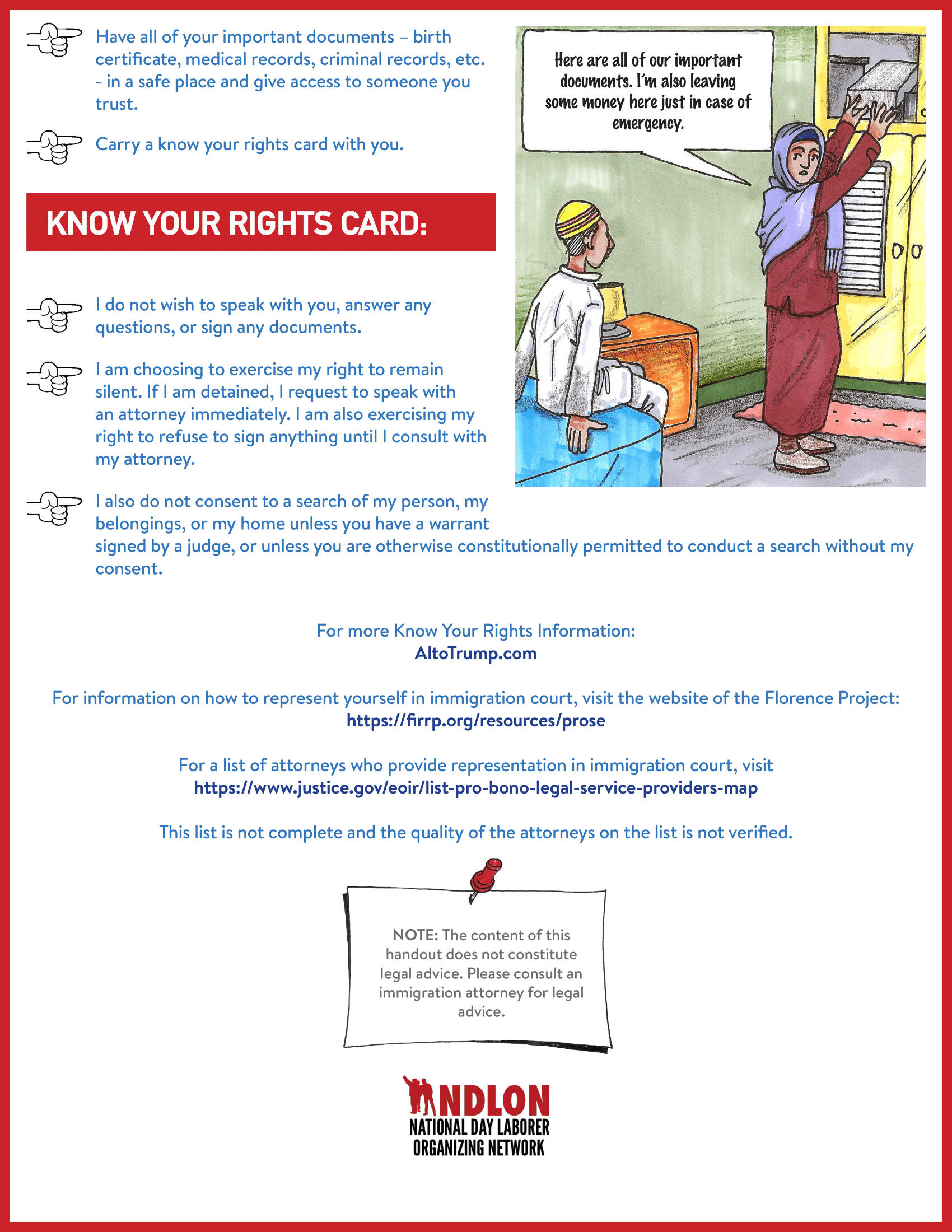 Have all of your important documents – birth certificate, medical records, criminal records, etc. - in a safe place and give access to someone you trust.

Carry a know your rights card with you.

Here are all of our important documents. I'm also leaving some money here just in case of emergency.

KNOW YOUR RIGHTS CARD:

I do not wish to speak with you, answer any questions, or sign any documents.

I am choosing to exercise my right to remain silent. If I am detained, I request to speak with an attorney immediately. I am also exercising my right to refuse to sign anything until I consult with my attorney.

I also do not consent to a search of my person, my belongings, or my home unless you have a warrant signed by a judge, or unless you are otherwise constitutionally permitted to conduct a search without my consent.

For more Know Your Rights Information:
AltoTrump.com

For information on how to represent yourself in immigration court, visit the website of the Florence Project:
https://firrp.org/resources/prose

For a list of attorneys who provide representation in immigration court, visit
https://www.justice.gov/eoir/list-pro-bono-legal-service-providers-map

This list is not complete and the quality of the attorneys on the list is not verified.

NOTE: The content of this handout does not constitute legal advice. Please consult an immigration attorney for legal advice.

NDLON
NATIONAL DAY LABORER ORGANIZING NETWORK